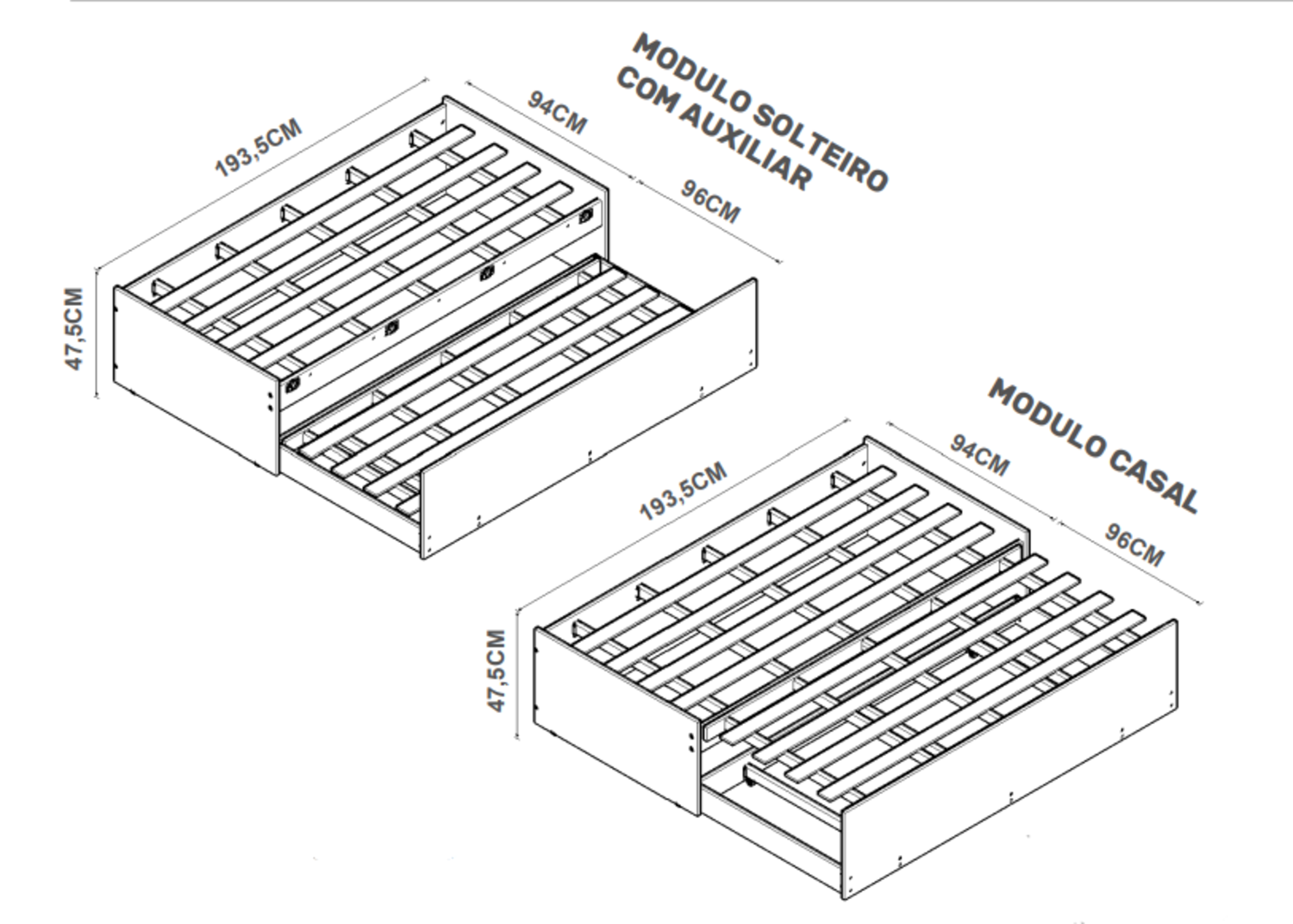 MODULO SOLTEIRO COM AUXILIAR

193,5CM

94CM

96CM

47,5CM

MODULO CASAL

193,5CM

94CM

96CM

47,5CM